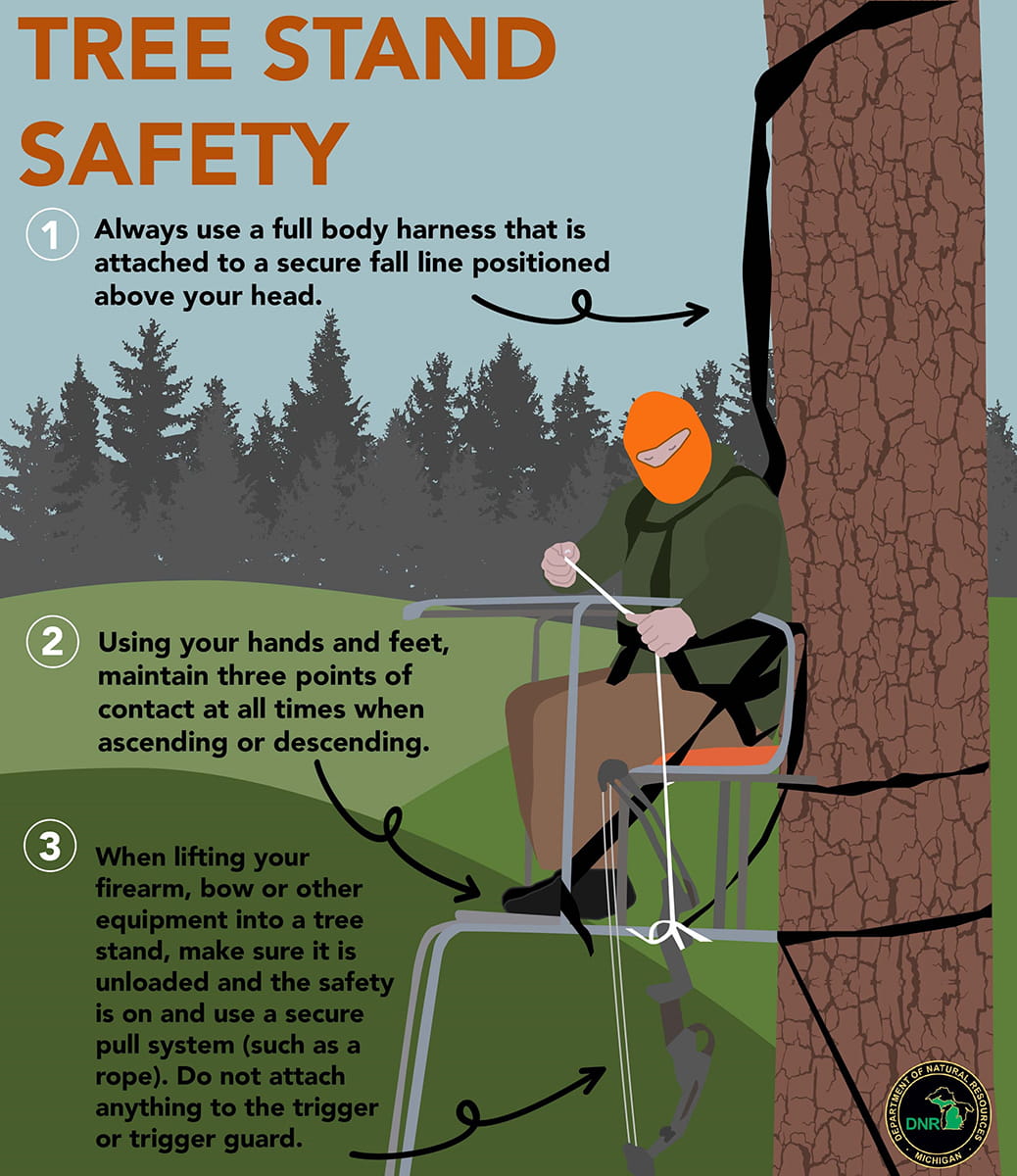 TREE STAND SAFETY

1 Always use a full body harness that is attached to a secure fall line positioned above your head.

2 Using your hands and feet, maintain three points of contact at all times when ascending or descending.

3 When lifting your firearm, bow or other equipment into a tree stand, make sure it is unloaded and the safety is on and use a secure pull system (such as a rope). Do not attach anything to the trigger or trigger guard.

DEPARTMENT OF NATURAL RESOURCES
DNR
MICHIGAN