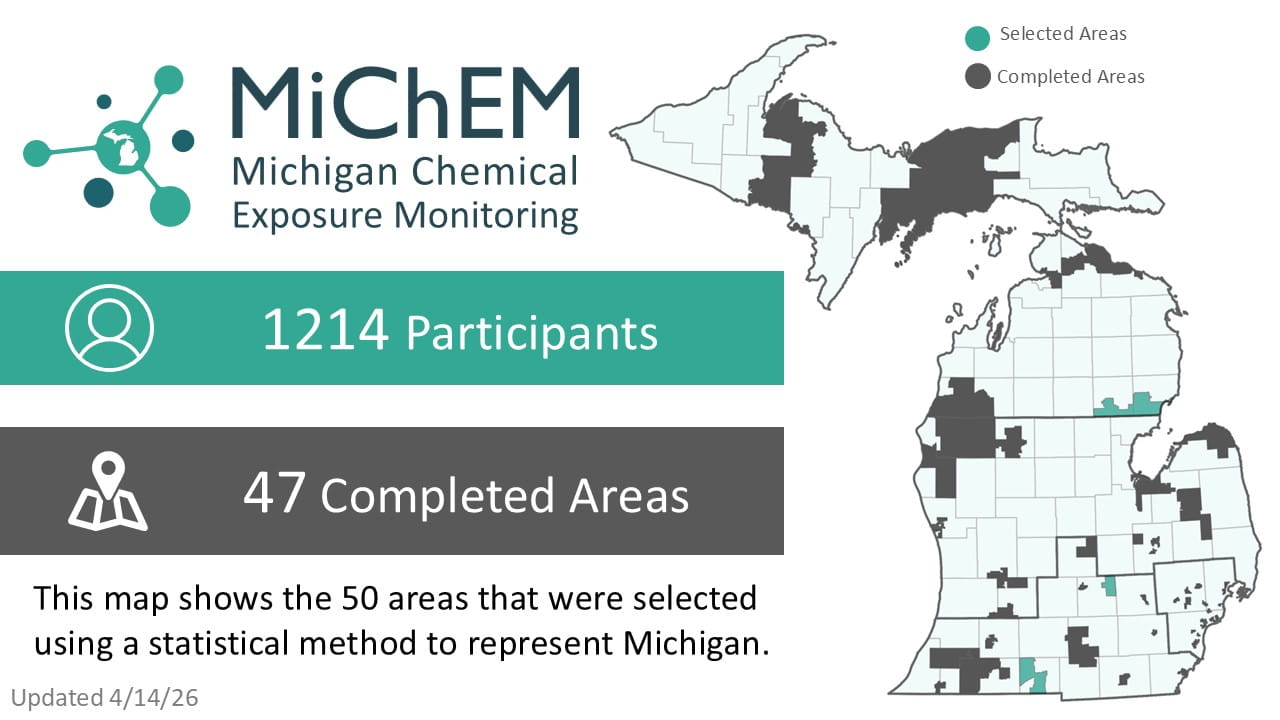 MiChEM
Michigan Chemical Exposure Monitoring

Selected Areas
Completed Areas

1214 Participants

47 Completed Areas

This map shows the 50 areas that were selected using a statistical method to represent Michigan.

Updated 4/14/26