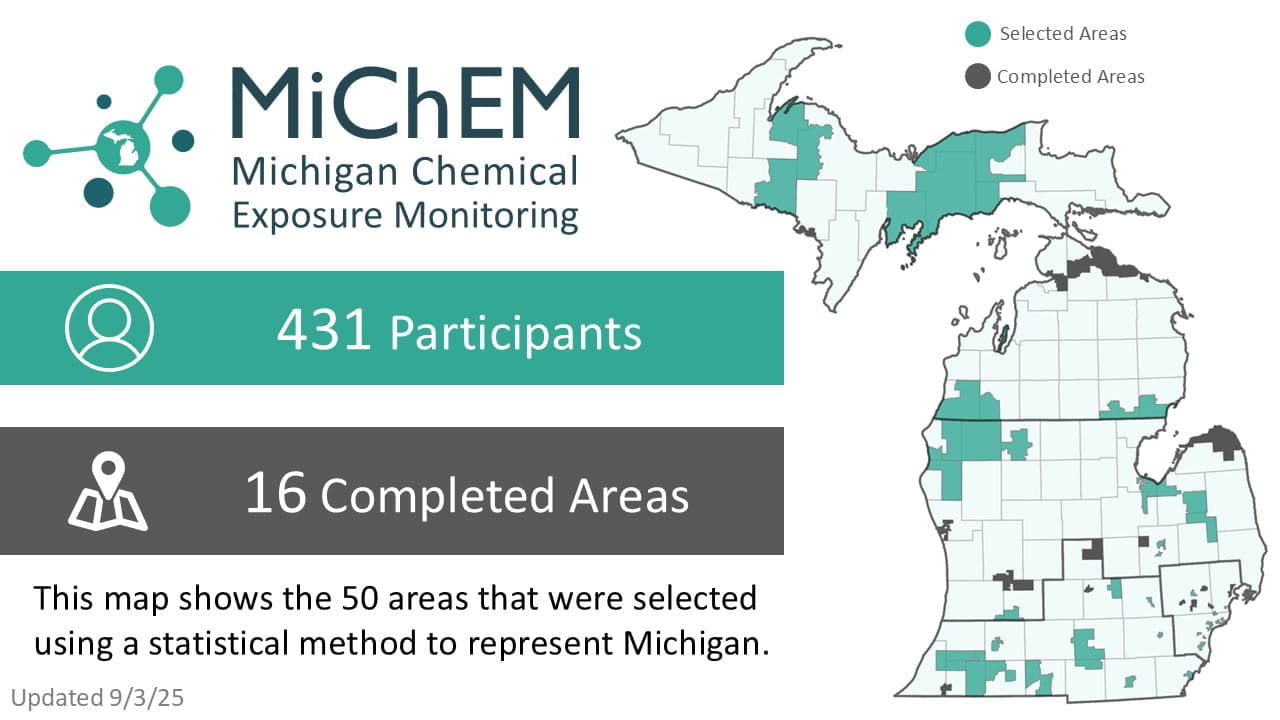 MiChEM
Michigan Chemical Exposure Monitoring

Selected Areas
Completed Areas

431 Participants

16 Completed Areas

This map shows the 50 areas that were selected using a statistical method to represent Michigan.

Updated 9/3/25