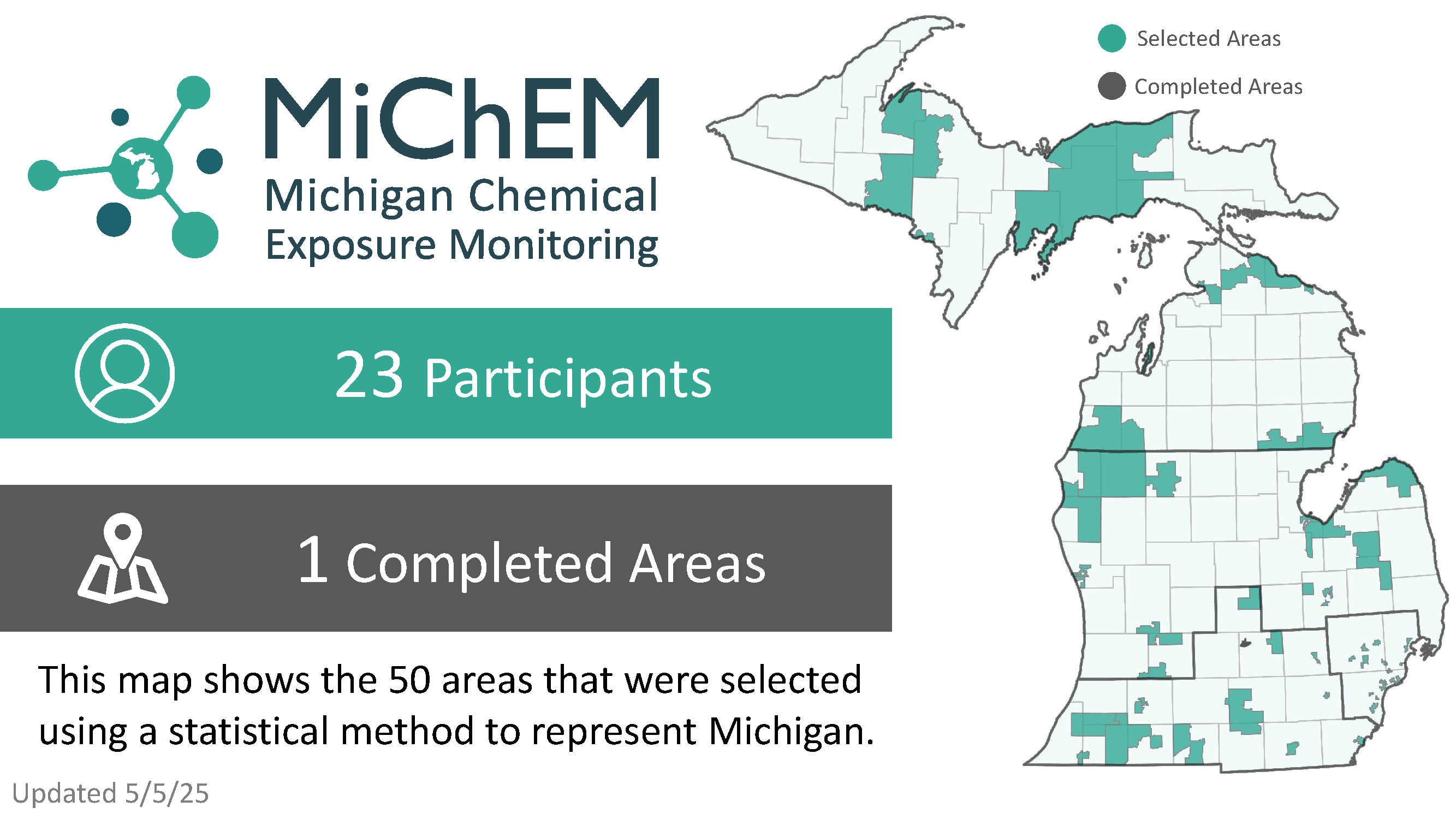 MiChEM
Michigan Chemical Exposure Monitoring

Selected Areas
Completed Areas

23 Participants

1 Completed Areas

This map shows the 50 areas that were selected using a statistical method to represent Michigan.

Updated 5/5/25