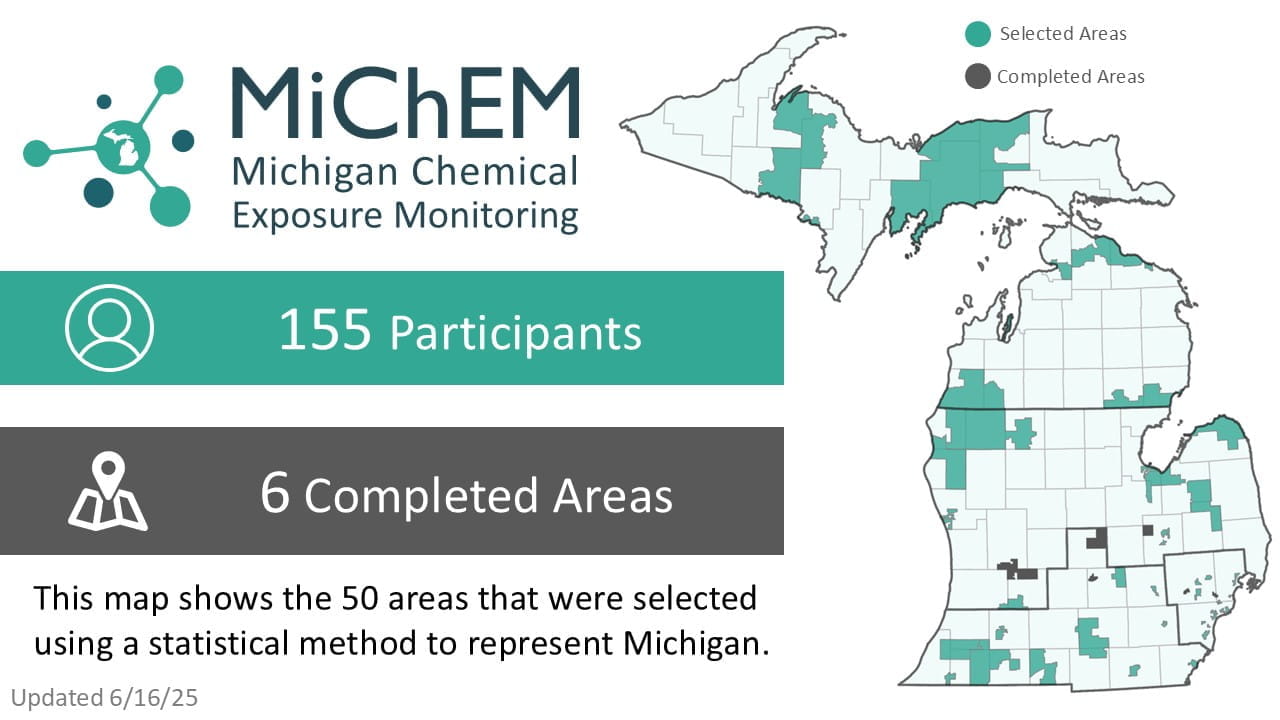 MiChEM
Michigan Chemical Exposure Monitoring

Selected Areas
Completed Areas

155 Participants

6 Completed Areas

This map shows the 50 areas that were selected using a statistical method to represent Michigan.

Updated 6/16/25