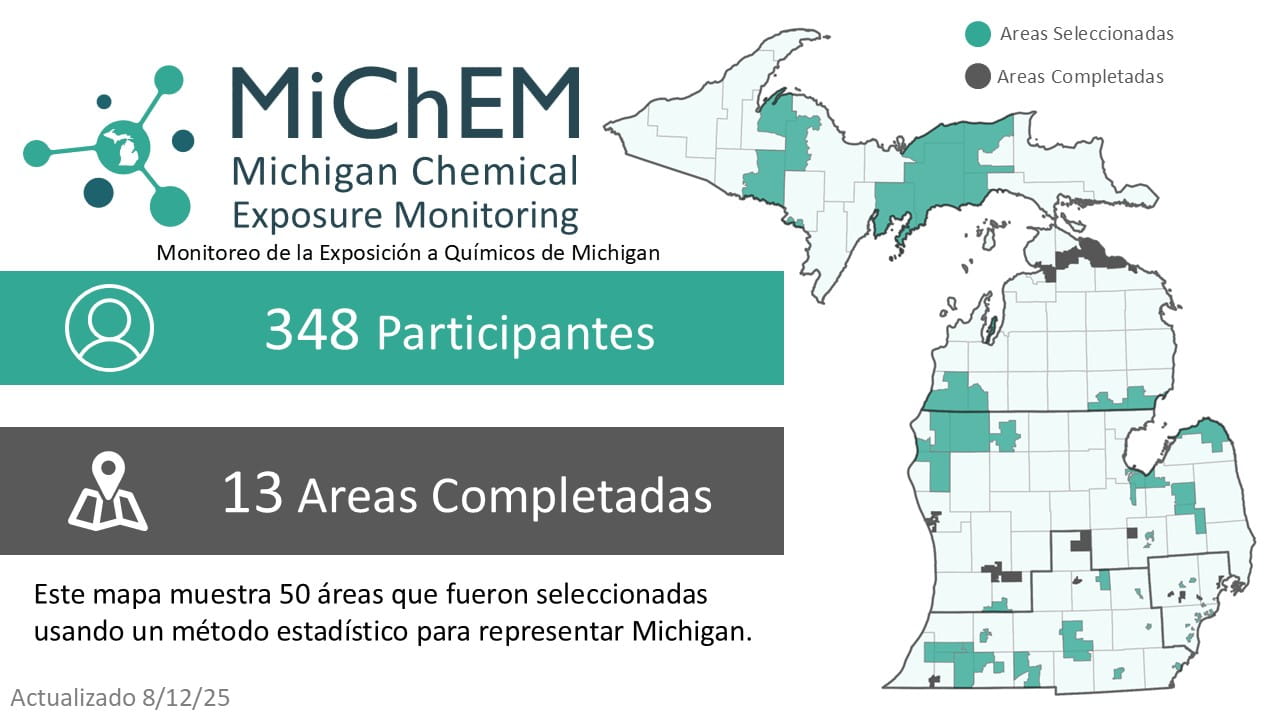 MiChEM
Michigan Chemical Exposure Monitoring
Monitoreo de la Exposición a Químicos de Michigan

Areas Seleccionadas
Areas Completadas

348 Participantes

13 Areas Completadas

Este mapa muestra 50 áreas que fueron seleccionadas usando un método estadístico para representar Michigan.

Actualizado 8/12/25