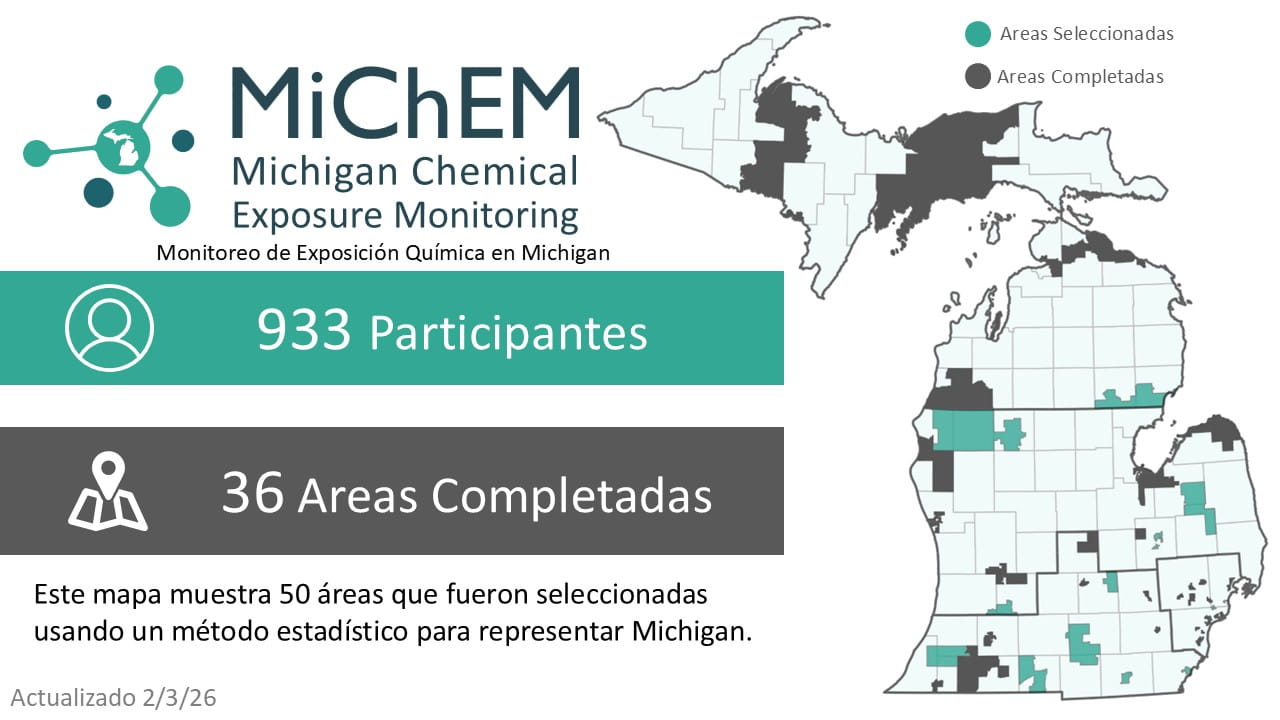 MiChEM
Michigan Chemical Exposure Monitoring
Monitoreo de Exposición Química en Michigan

Areas Seleccionadas
Areas Completadas

933 Participantes

36 Areas Completadas

Este mapa muestra 50 áreas que fueron seleccionadas usando un método estadístico para representar Michigan.

Actualizado 2/3/26