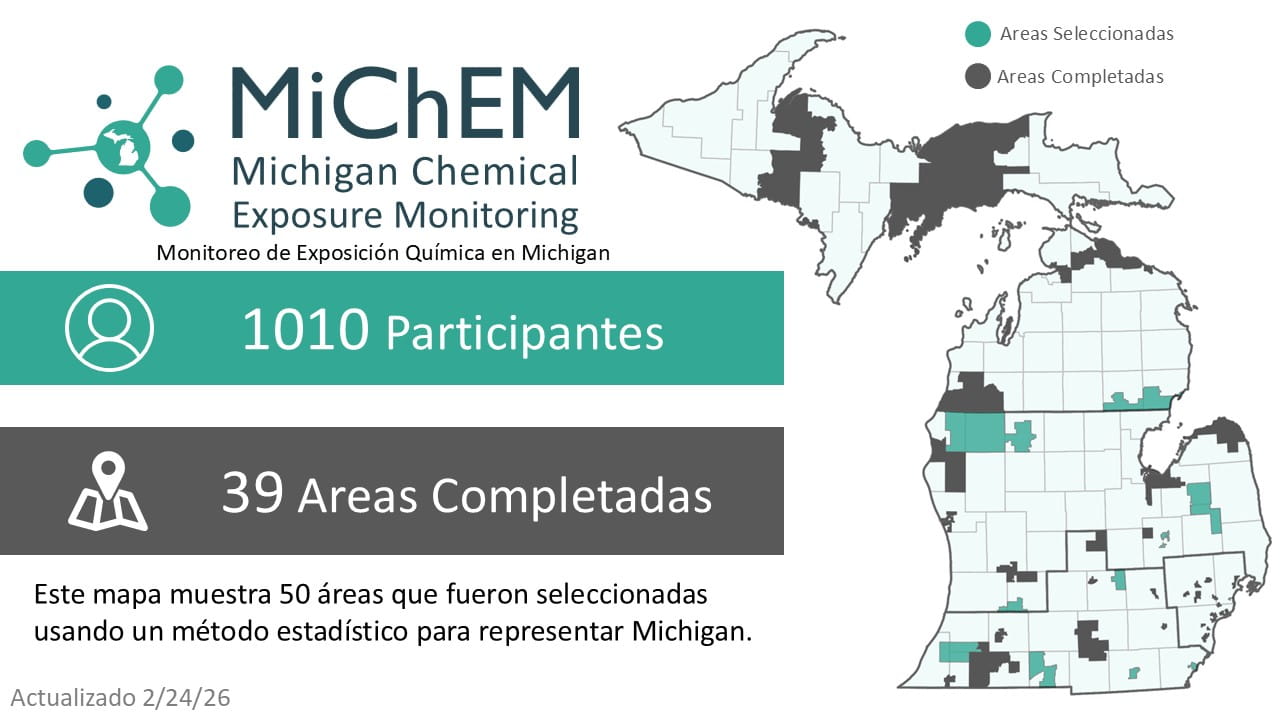 MiChEM
Michigan Chemical Exposure Monitoring
Monitoreo de Exposición Química en Michigan

Areas Seleccionadas
Areas Completadas

1010 Participantes

39 Areas Completadas

Este mapa muestra 50 áreas que fueron seleccionadas usando un método estadístico para representar Michigan.

Actualizado 2/24/26