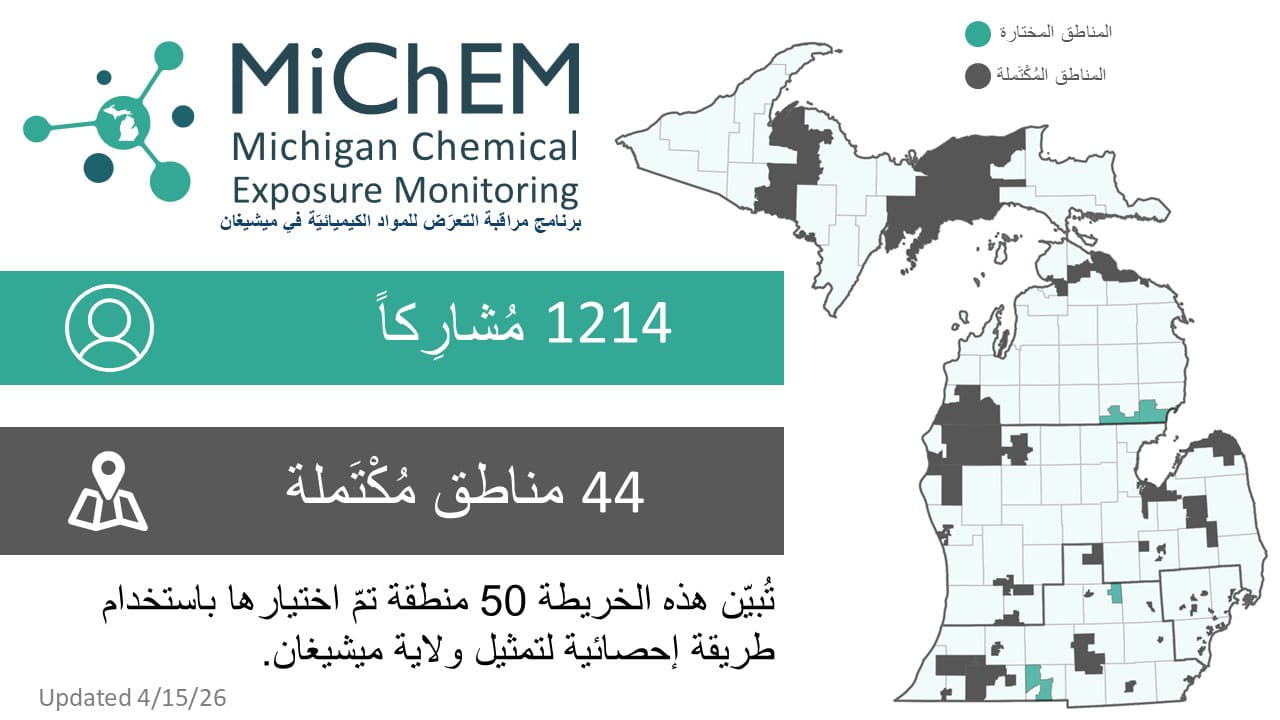 MiChEM
Michigan Chemical Exposure Monitoring
برنامج مراقبة التعرّض للمواد الكيميائيّة في ميشيغان

المناطق المختارة
المناطق المُكْتَملة

1214 مُشارِكاً

44 مناطق مُكْتَملة

تُبيّن هذه الخريطة 50 منطقة تمّ اختيارها باستخدام طريقة إحصائية لتمثيل ولاية ميشيغان.

Updated 4/15/26