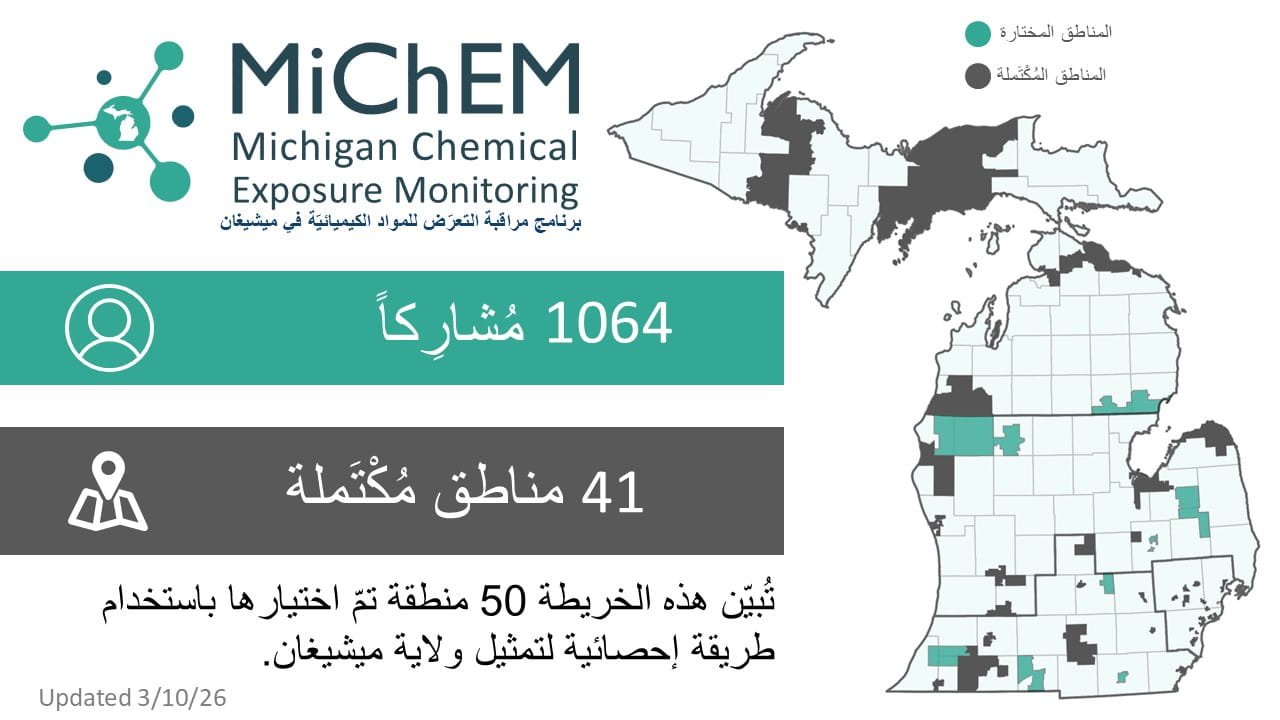 MiChEM
Michigan Chemical
Exposure Monitoring
برنامج مراقبة التعرّض للمواد الكيميائيّة في ميشيغان

المناطق المختارة
المناطق المُكْتَملة

1064 مُشارِكاً

41 مناطق مُكْتَملة

تُبيّن هذه الخريطة 50 منطقة تمّ اختيارها باستخدام طريقة إحصائية لتمثيل ولاية ميشيغان.

Updated 3/10/26